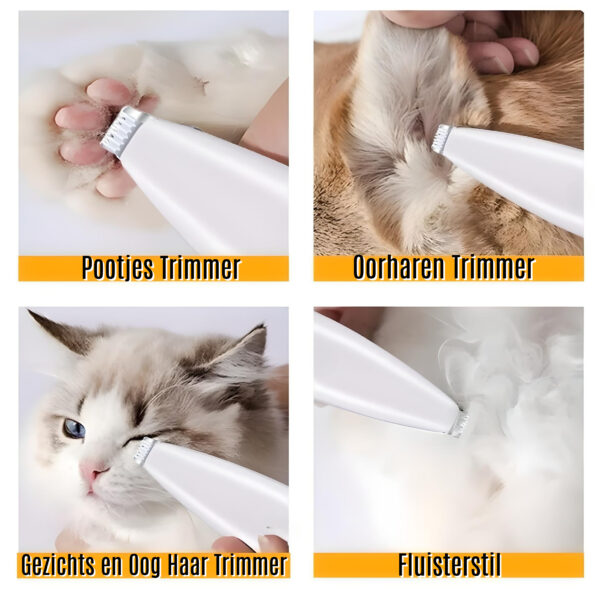 Pootjes Trimmer

Oorharen Trimmer

Gezichts en Oog Haar Trimmer

Fluisterstil